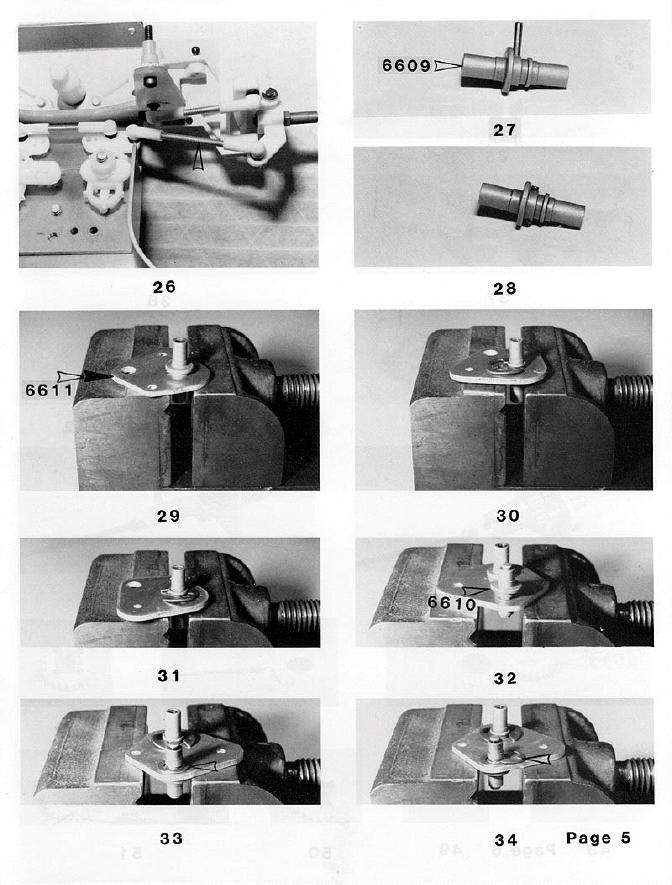 6609

27

28

26

6611

29

30

31

6610

32

33

34

Page 5