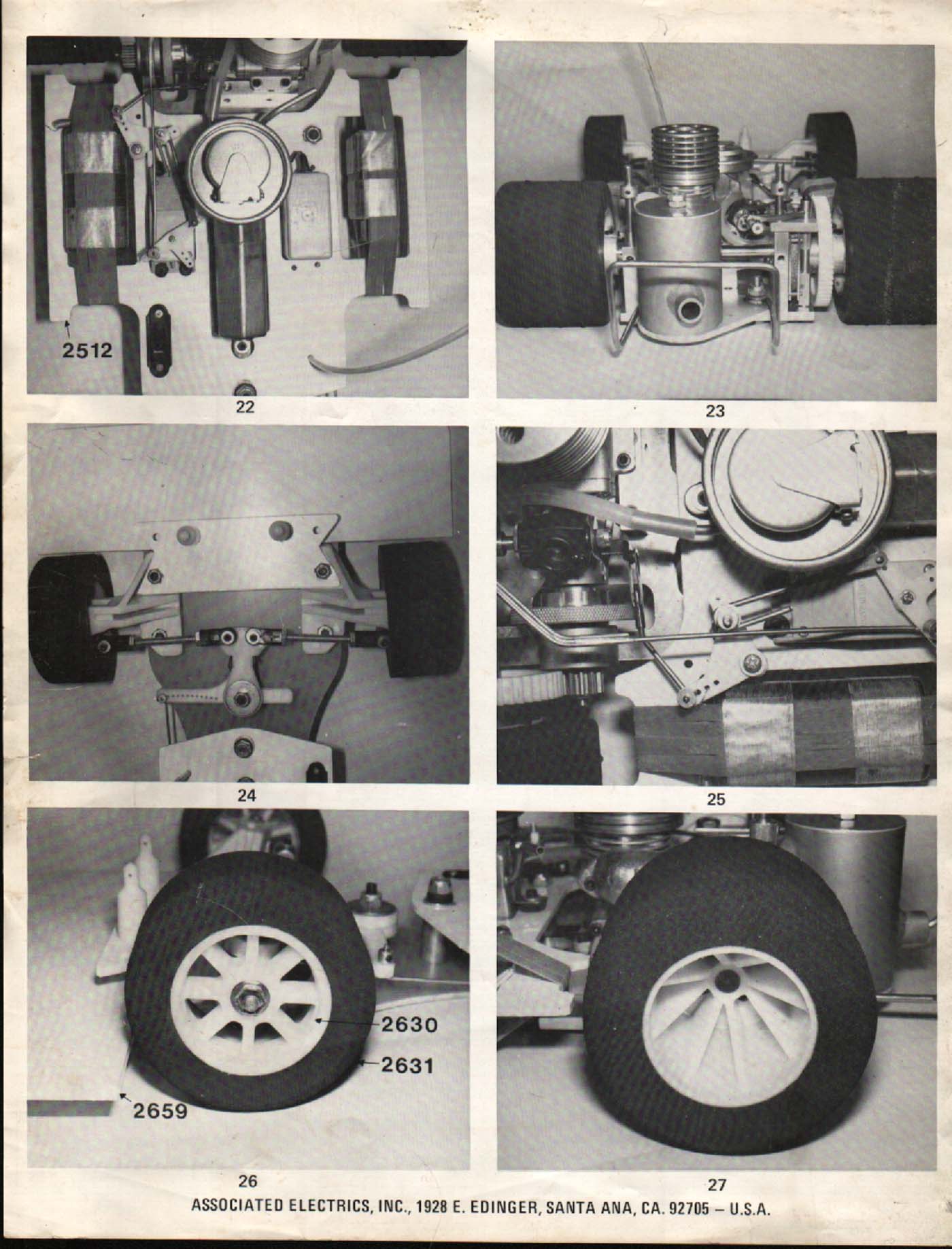 2512

22

23

24

25

2630

2631

2659

26

27

ASSOCIATED ELECTRICS, INC., 1928 E. EDINGER, SANTA ANA, CA. 92705 – U.S.A.