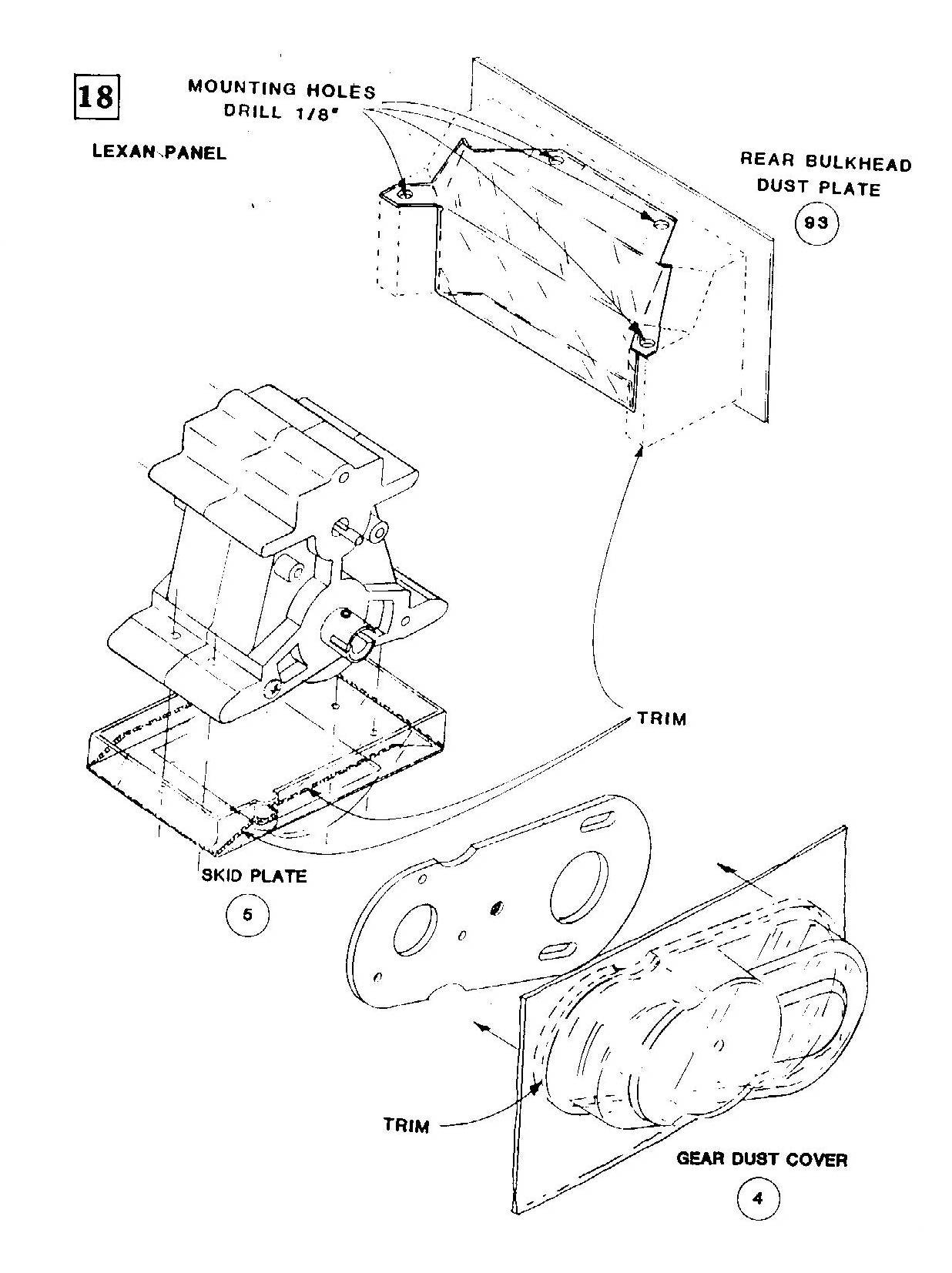 18

MOUNTING HOLES
DRILL 1/8"

LEXAN PANEL

REAR BULKHEAD
DUST PLATE

93

TRIM

SKID PLATE

5

TRIM

GEAR DUST COVER

4