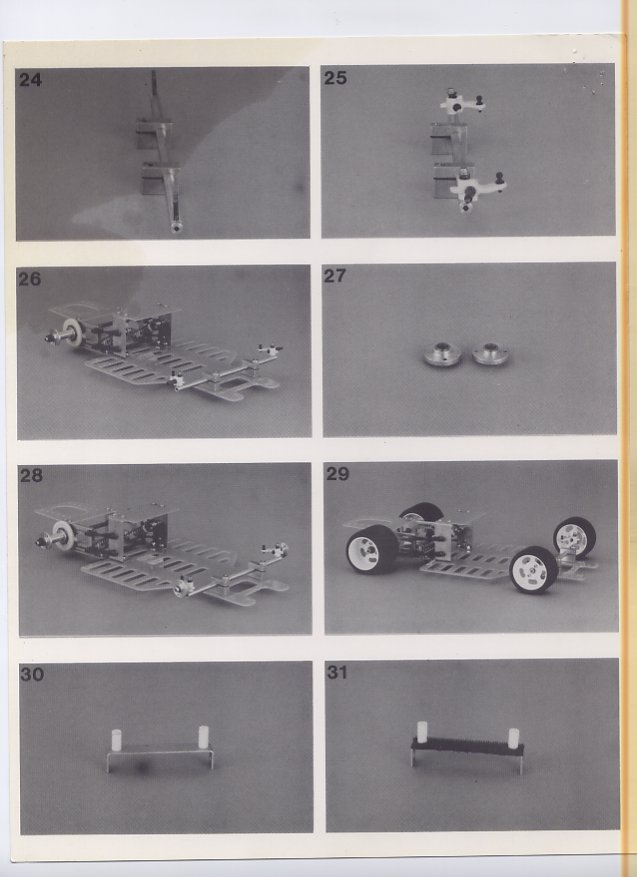 24

25

26

27

28

29

30

31