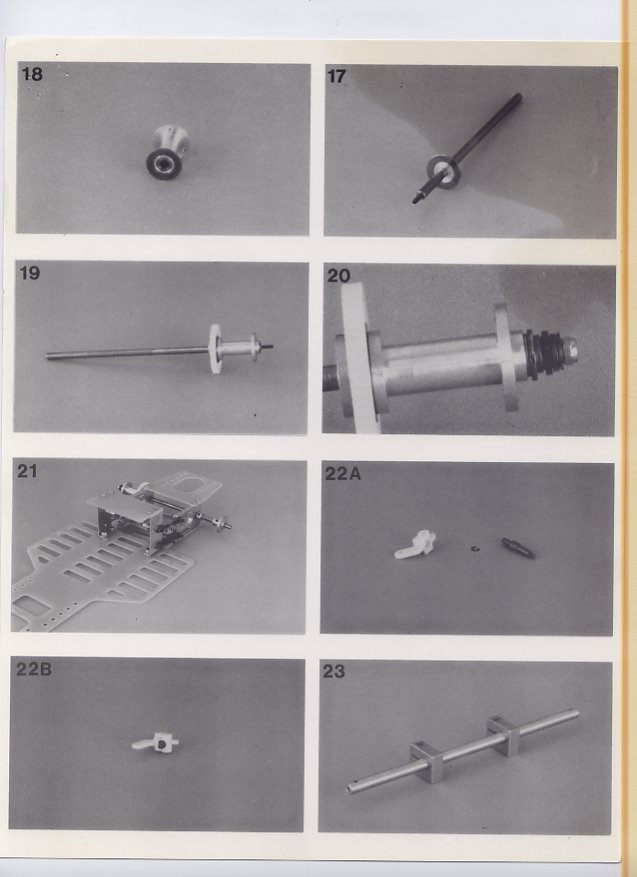 18

17

19

20

21

22A

22B

23