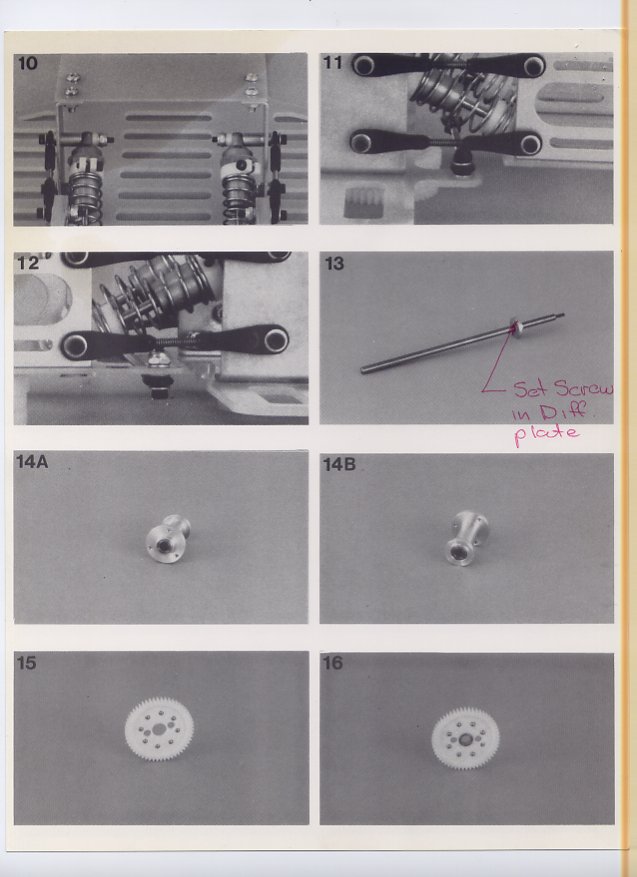 10

11

12

13

Set Screw in Diff plate

14A

14B

15

16