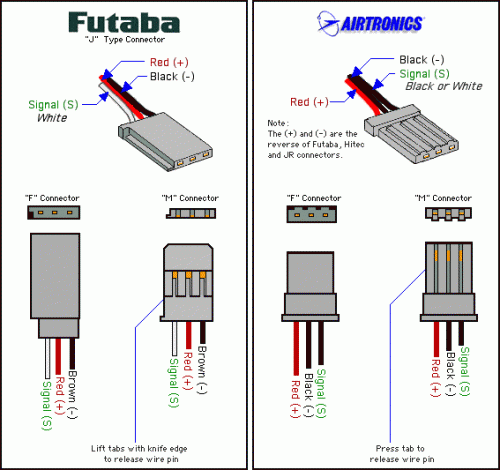 Futaba
"J" Type Connector

Red (+)
Black (-)
Signal (S)
White

"F" Connector
"M" Connector

Signal (S)
Red (+)
Brown (-)

Signal (S)
Red (+)
Brown (-)

Lift tabs with knife edge to release wire pin

AIRTRONICS

Black (-)
Signal (S)
Black or White
Red (+)

Note:
The (+) and (-) are the reverse of Futaba, Hitec and JR connectors.

"F" Connector
"M" Connector

Red (+)
Black (-)
Signal (S)

Red (+)
Black (-)
Signal (S)

Press tab to release wire pin